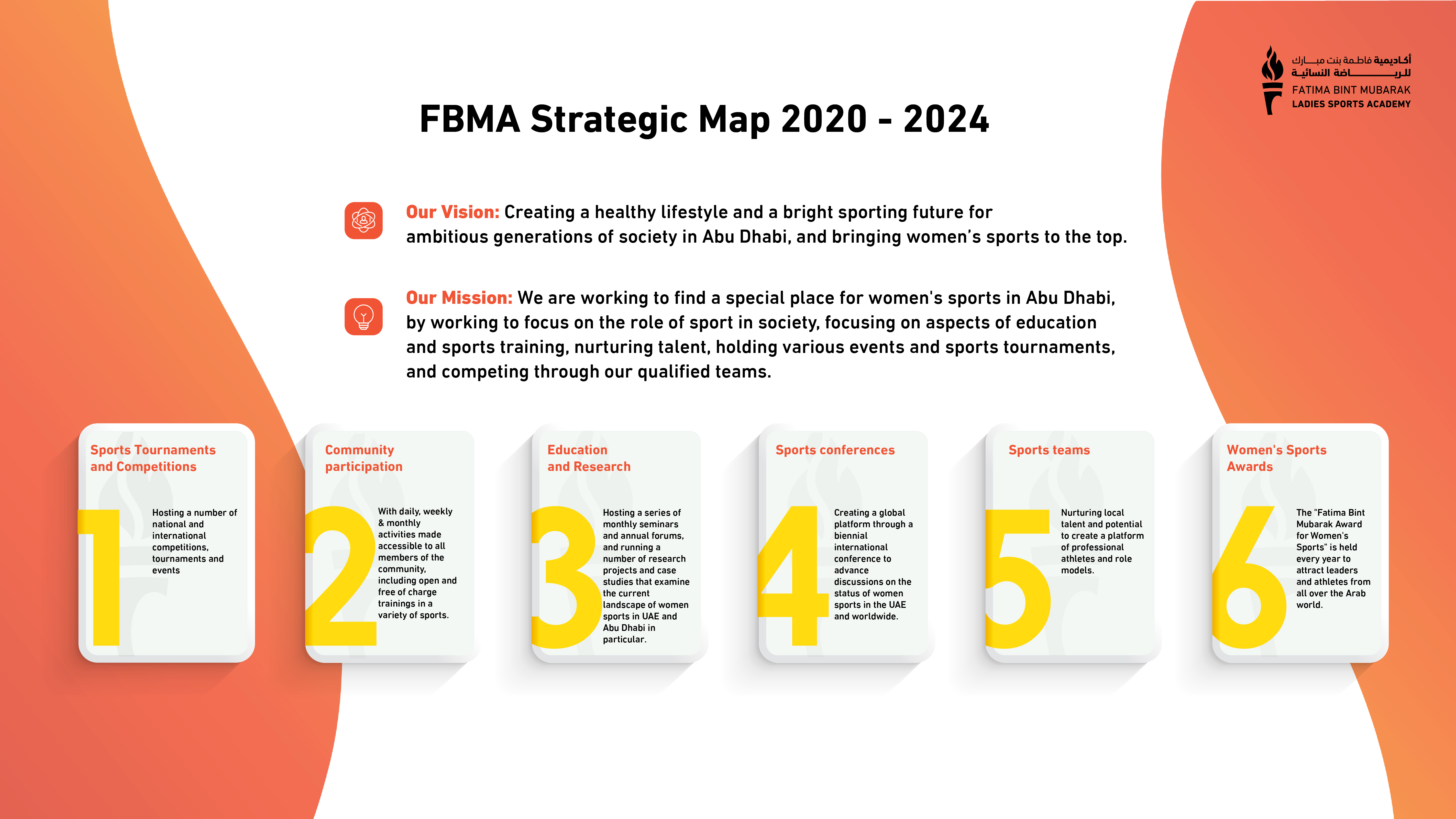 أكاديمية فاطمة بنت مبارك للرياضة النسائية
FATIMA BINT MUBARAK
LADIES SPORTS ACADEMY

FBMA Strategic Map 2020 - 2024

Our Vision: Creating a healthy lifestyle and a bright sporting future for ambitious generations of society in Abu Dhabi, and bringing women's sports to the top.

Our Mission: We are working to find a special place for women's sports in Abu Dhabi, by working to focus on the role of sport in society, focusing on aspects of education and sports training, nurturing talent, holding various events and sports tournaments, and competing through our qualified teams.

Sports Tournaments and Competitions

1

Hosting a number of national and international competitions, tournaments and events

Community participation

2

With daily, weekly & monthly activities made accessible to all members of the community, including open and free of charge trainings in a variety of sports.

Education and Research

3

Hosting a series of monthly seminars and annual forums, and running a number of research projects and case studies that examine the current landscape of women sports in UAE and Abu Dhabi in particular.

Sports conferences

4

Creating a global platform through a biennial international conference to advance discussions on the status of women sports in the UAE and worldwide.

Sports teams

5

Nurturing local talent and potential to create a platform of professional athletes and role models.

Women's Sports Awards

6

The "Fatima Bint Mubarak Award for Women's Sports" is held every year to attract leaders and athletes from all over the Arab world.